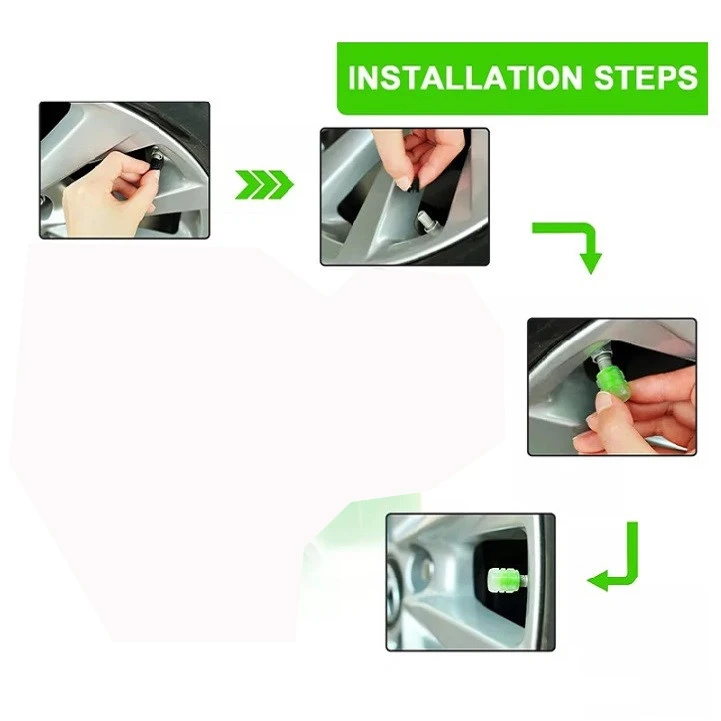 INSTALLATION STEPS